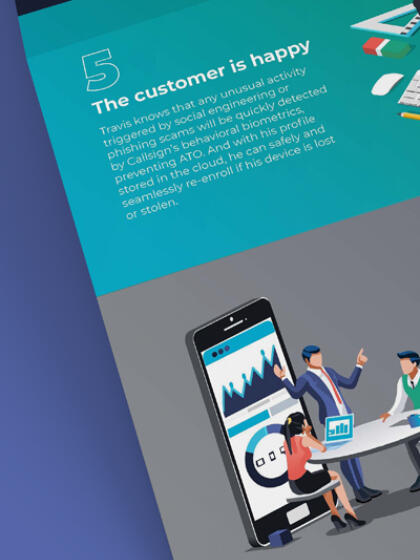 5

The customer is happy

Travis knows that any unusual activity triggered by social engineering or phishing scams will be quickly detected by Callsign's behavioral biometrics, preventing ATO. And with his profile stored in the cloud, he can safely and seamlessly re-enroll if his device is lost or stolen.